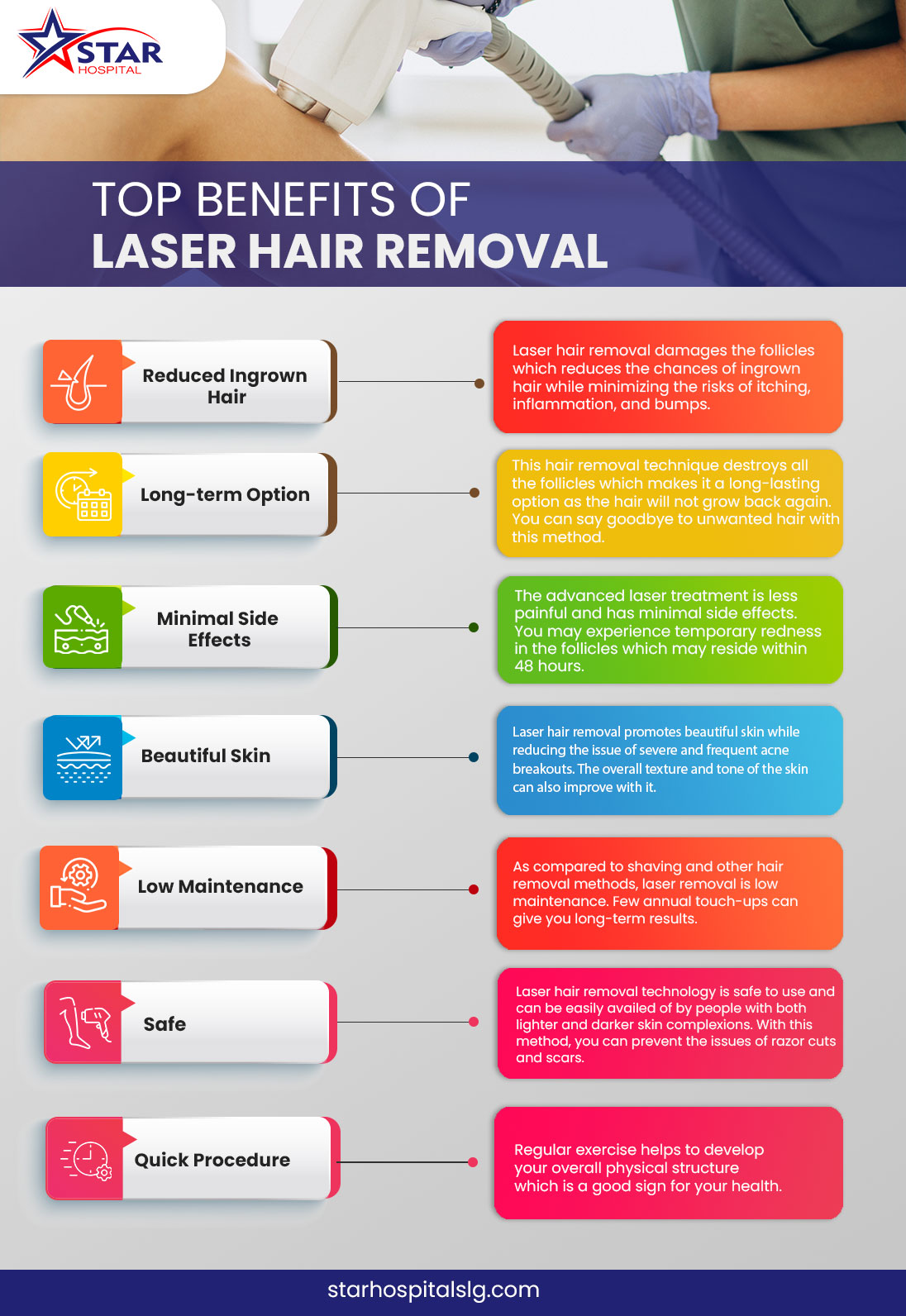 STAR HOSPITAL

TOP BENEFITS OF
LASER HAIR REMOVAL

Reduced Ingrown Hair

Laser hair removal damages the follicles which reduces the chances of ingrown hair while minimizing the risks of itching, inflammation, and bumps.

Long-term Option

This hair removal technique destroys all the follicles which makes it a long-lasting option as the hair will not grow back again. You can say goodbye to unwanted hair with this method.

Minimal Side Effects

The advanced laser treatment is less painful and has minimal side effects. You may experience temporary redness in the follicles which may reside within 48 hours.

Beautiful Skin

Laser hair removal promotes beautiful skin while reducing the issue of severe and frequent acne breakouts. The overall texture and tone of the skin can also improve with it.

Low Maintenance

As compared to shaving and other hair removal methods, laser removal is low maintenance. Few annual touch-ups can give you long-term results.

Safe

Laser hair removal technology is safe to use and can be easily availed of by people with both lighter and darker skin complexions. With this method, you can prevent the issues of razor cuts and scars.

Quick Procedure

Regular exercise helps to develop your overall physical structure which is a good sign for your health.

starhospitalslg.com